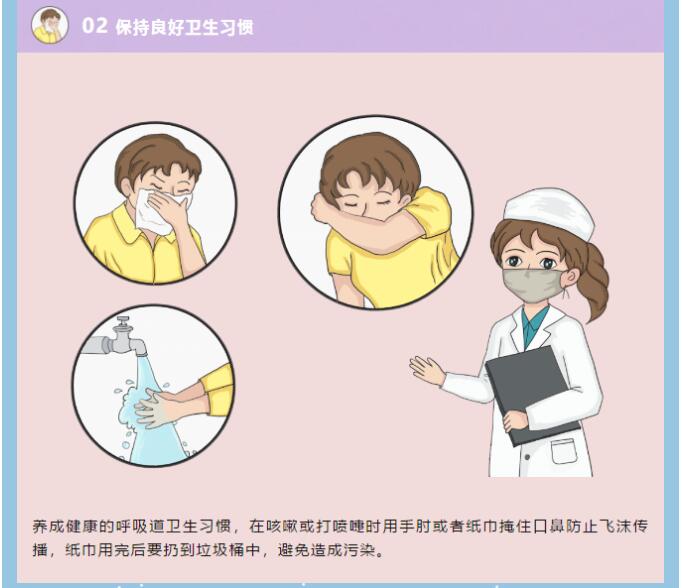 02 保持良好卫生习惯

养成健康的呼吸道卫生习惯，在咳嗽或打喷嚏时用手肘或者纸巾掩住口鼻防止飞沫传播，纸巾用完后要扔到垃圾桶中，避免造成污染。